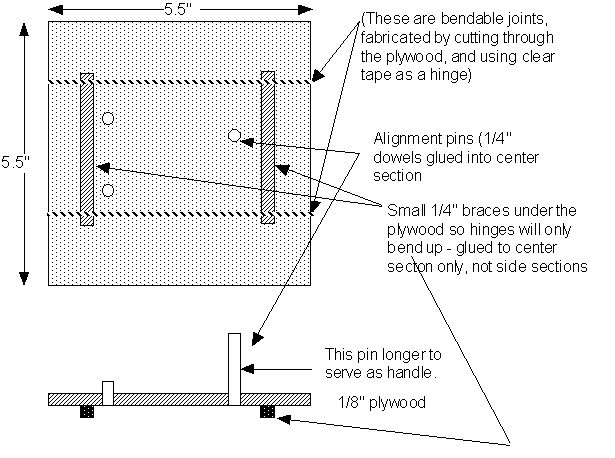 5.5"

5.5"

(These are bendable joints, fabricated by cutting through the plywood, and using clear tape as a hinge)

Alignment pins (1/4" dowels glued into center section

Small 1/4" braces under the plywood so hinges will only bend up - glued to center secton only, not side sections

This pin longer to serve as handle.

1/8" plywood